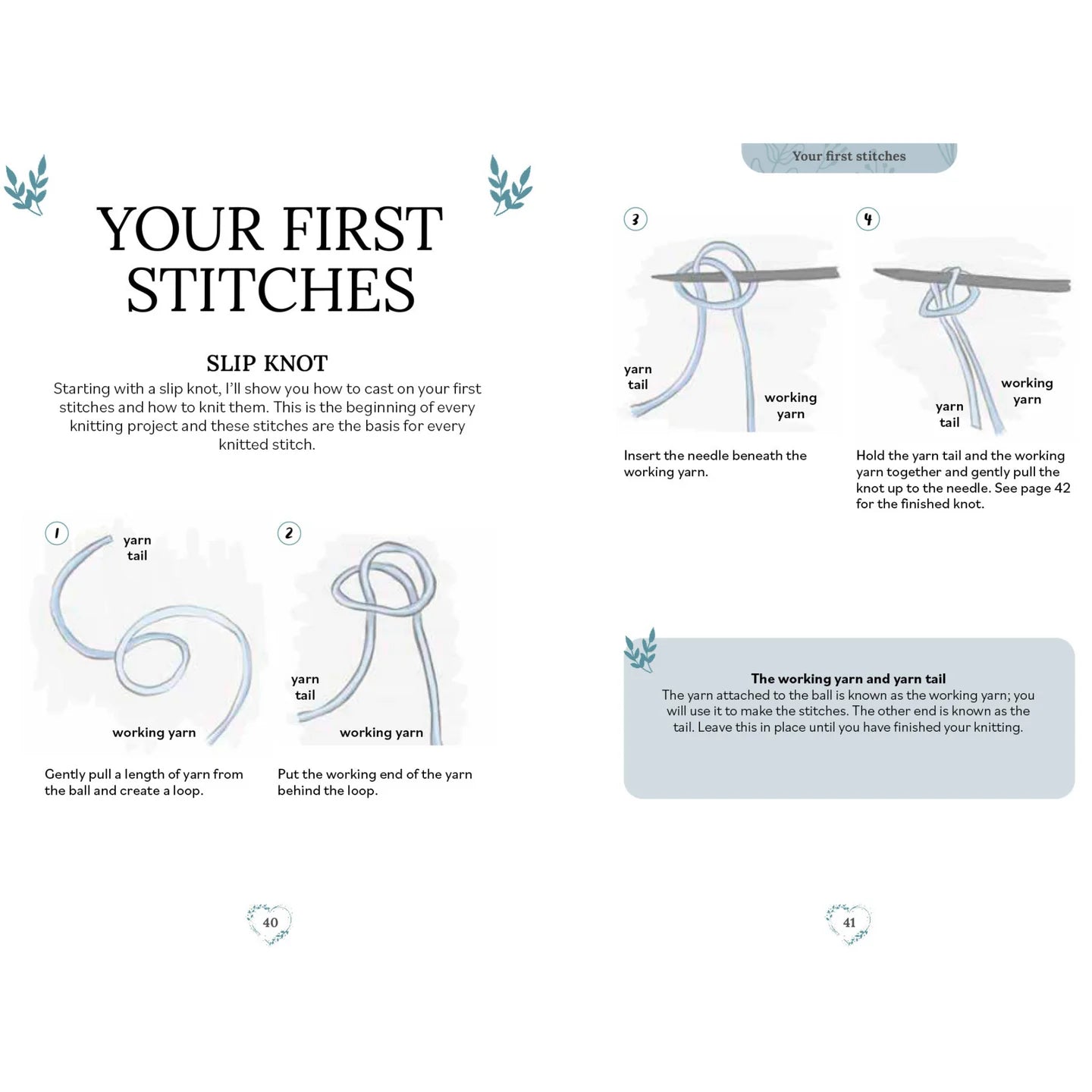 YOUR FIRST STITCHES

SLIP KNOT

Starting with a slip knot, I'll show you how to cast on your first stitches and how to knit them. This is the beginning of every knitting project and these stitches are the basis for every knitted stitch.

1

yarn tail

working yarn

Gently pull a length of yarn from the ball and create a loop.

2

yarn tail

working yarn

Put the working end of the yarn behind the loop.

40

Your first stitches

3

yarn tail

working yarn

Insert the needle beneath the working yarn.

4

working yarn

yarn tail

Hold the yarn tail and the working yarn together and gently pull the knot up to the needle. See page 42 for the finished knot.

The working yarn and yarn tail
The yarn attached to the ball is known as the working yarn; you will use it to make the stitches. The other end is known as the tail. Leave this in place until you have finished your knitting.

41